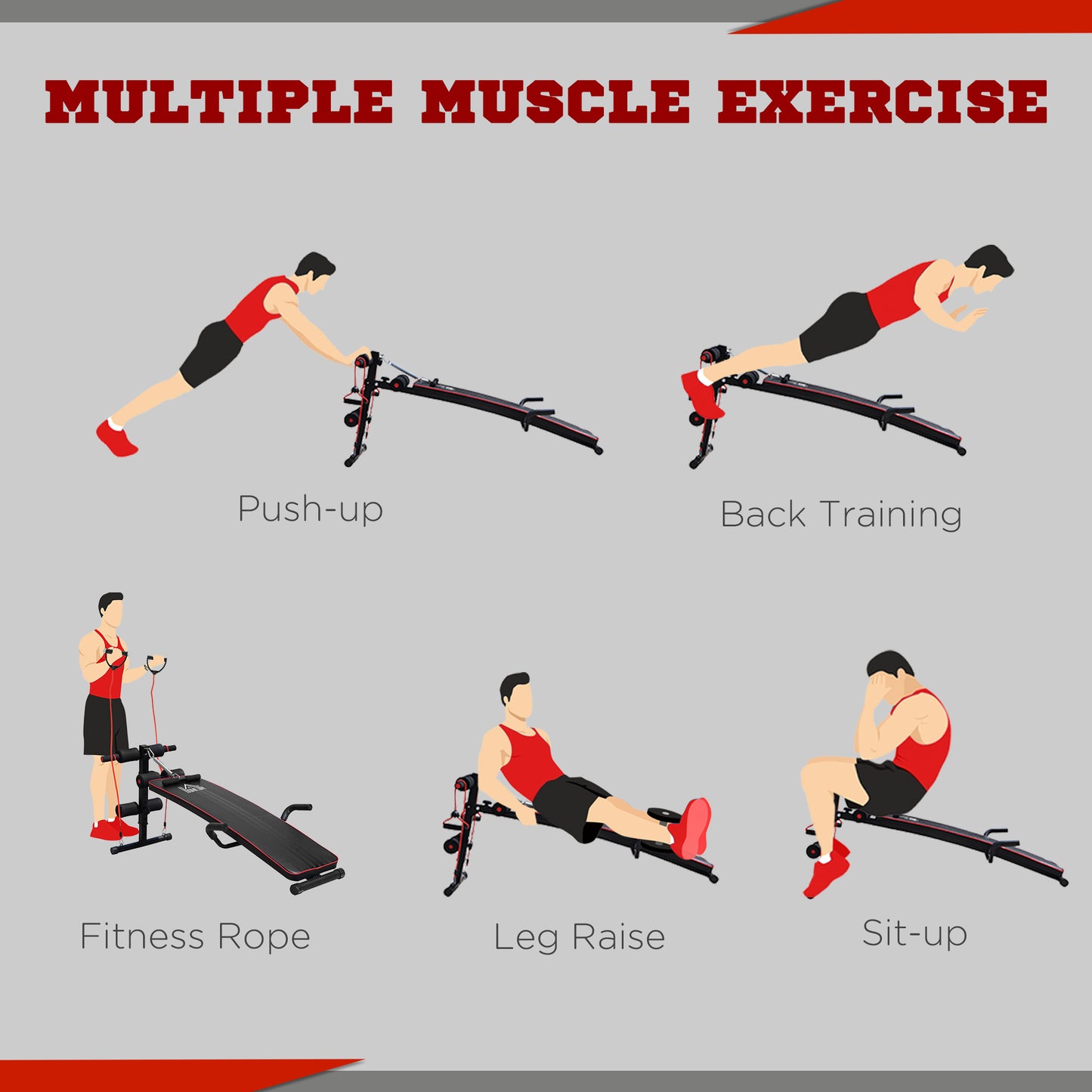 MULTIPLE MUSCLE EXERCISE

Push-up

Back Training

Fitness Rope

Leg Raise

Sit-up